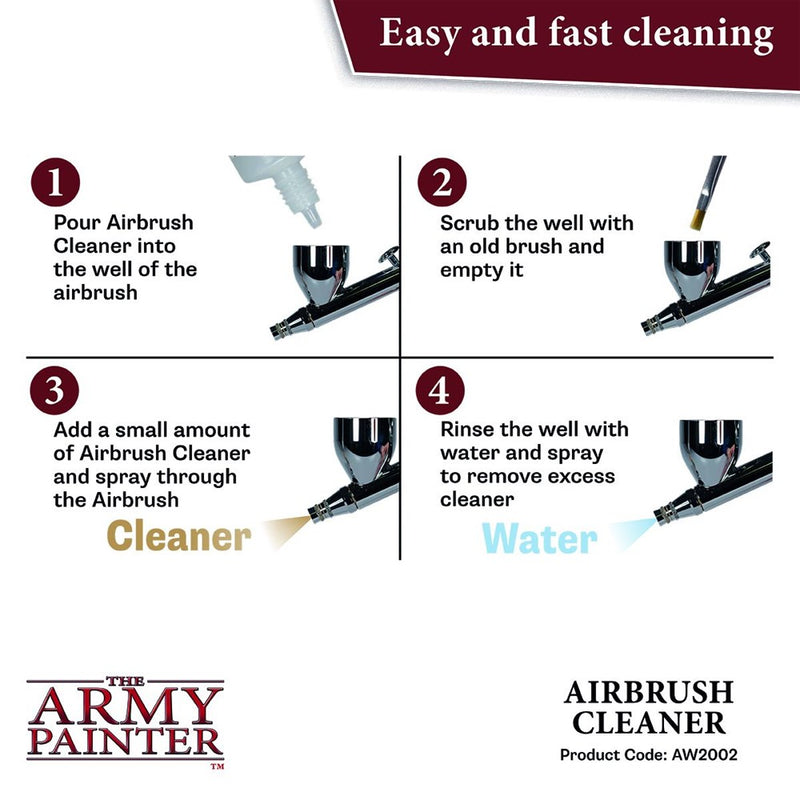 Easy and fast cleaning

1
Pour Airbrush Cleaner into the well of the airbrush

2
Scrub the well with an old brush and empty it

3
Add a small amount of Airbrush Cleaner and spray through the Airbrush
Cleaner

4
Rinse the well with water and spray to remove excess cleaner
Water

THE ARMY PAINTER ™

AIRBRUSH CLEANER
Product Code: AW2002